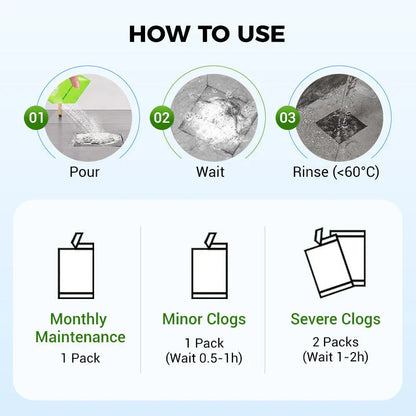 HOW TO USE

01
Pour

02
Wait

03
Rinse (<60°C)

Monthly Maintenance
1 Pack

Minor Clogs
1 Pack
(Wait 0.5-1h)

Severe Clogs
2 Packs
(Wait 1-2h)